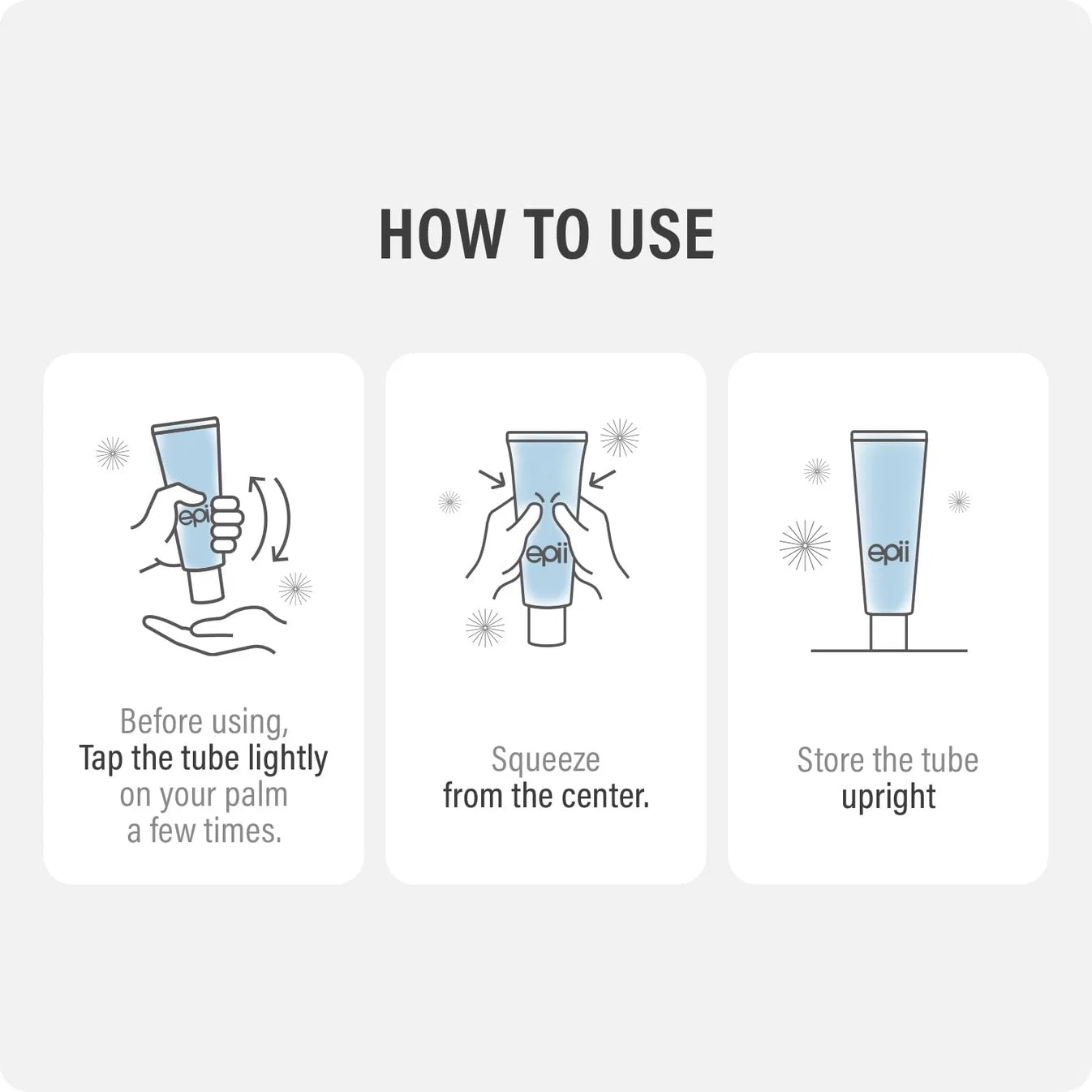 HOW TO USE

epii

Before using, Tap the tube lightly on your palm a few times.

epii

Squeeze from the center.

epii

Store the tube upright